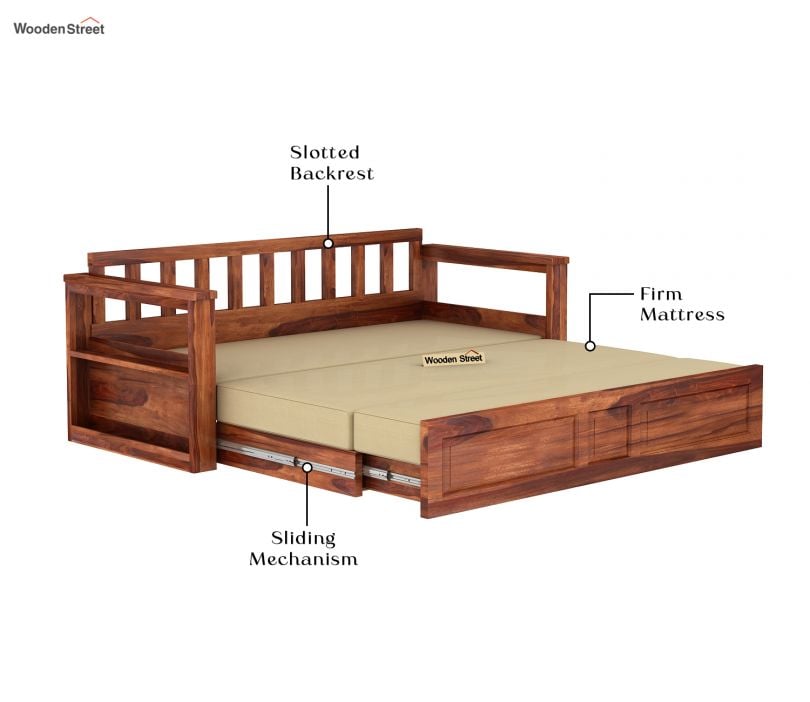 WoodenStreet

Slotted Backrest

Firm Mattress

Wooden Street

Sliding Mechanism