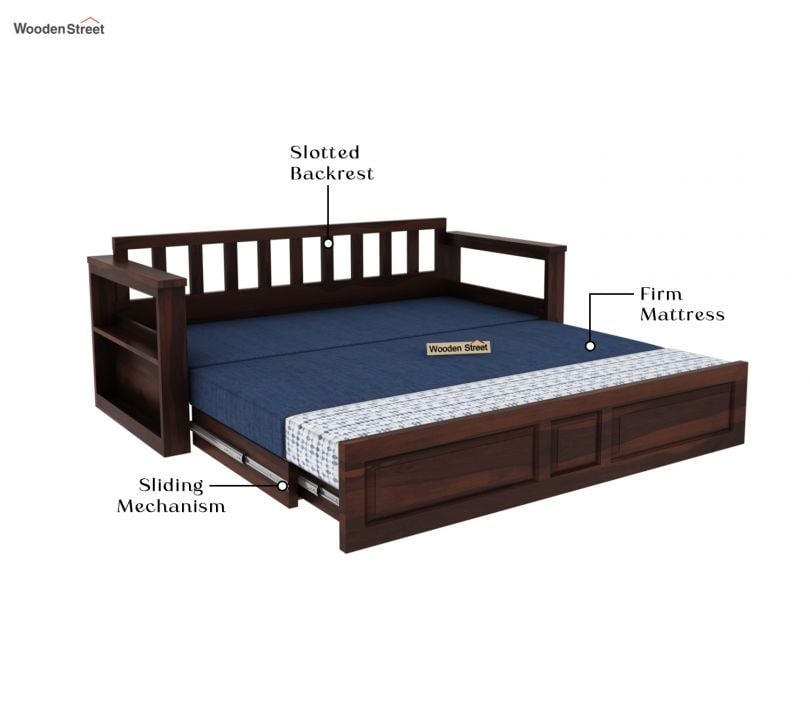 WoodenStreet

Slotted Backrest

Firm Mattress

Wooden Street

Sliding Mechanism