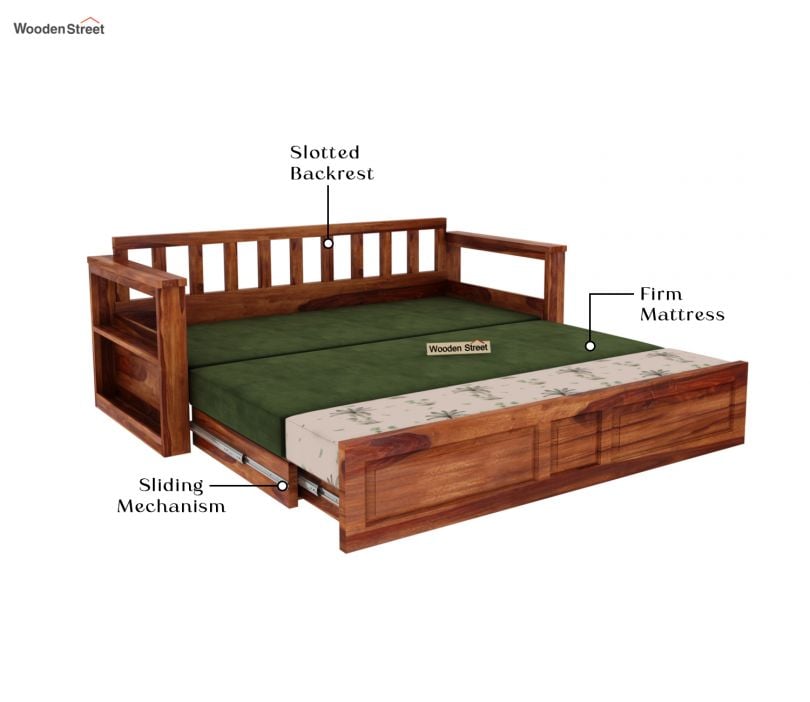 WoodenStreet

Slotted Backrest

Firm Mattress

Wooden Street

Sliding Mechanism